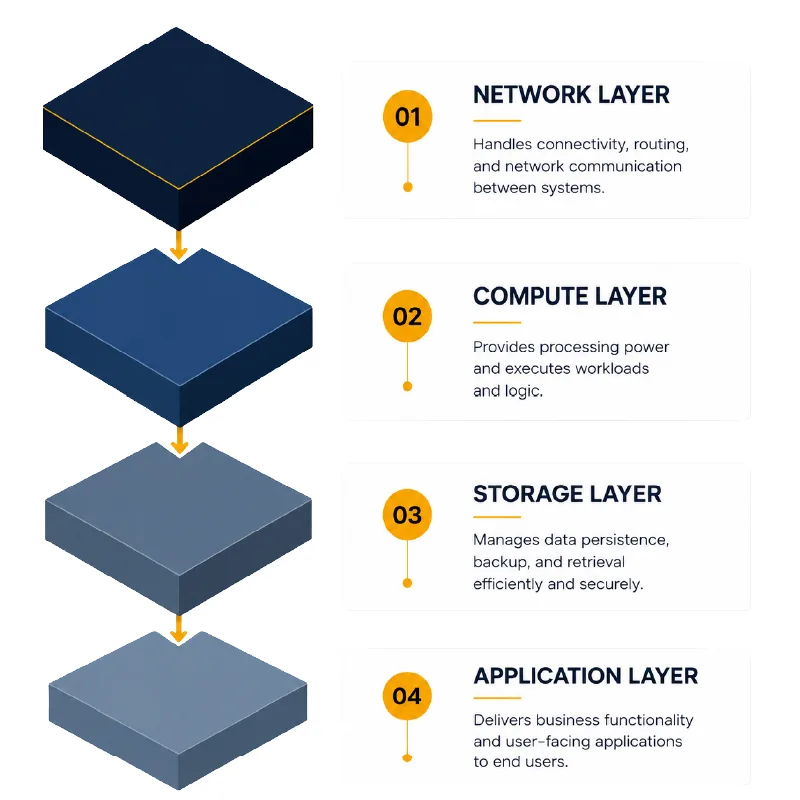 01

NETWORK LAYER

Handles connectivity, routing, and network communication between systems.

02

COMPUTE LAYER

Provides processing power and executes workloads and logic.

03

STORAGE LAYER

Manages data persistence, backup, and retrieval efficiently and securely.

04

APPLICATION LAYER

Delivers business functionality and user-facing applications to end users.