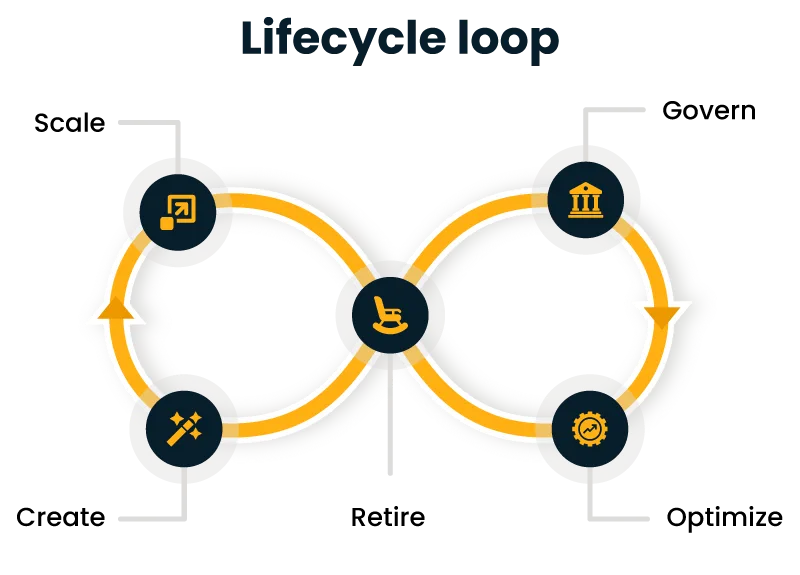 Lifecycle loop

Scale

Govern

Create

Retire

Optimize