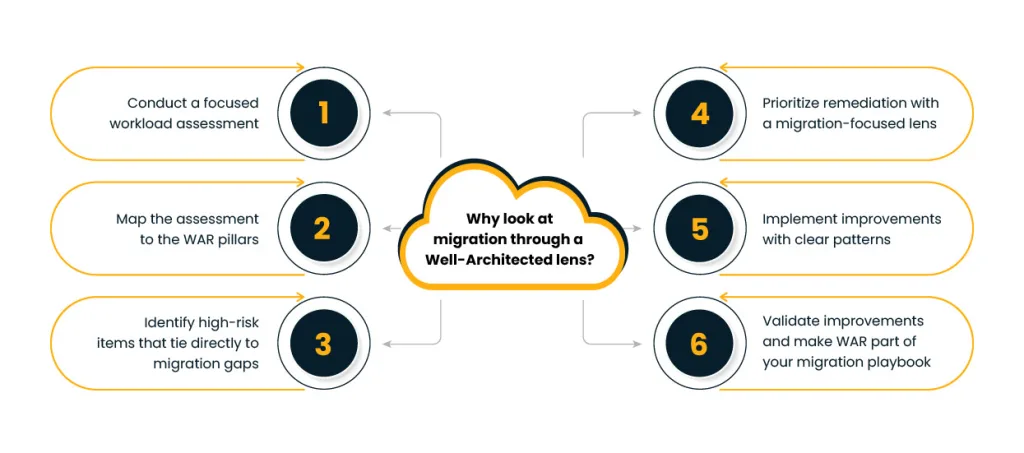 Why look at migration through a Well-Architected lens?

1
Conduct a focused workload assessment

2
Map the assessment to the WAR pillars

3
Identify high-risk items that tie directly to migration gaps

4
Prioritize remediation with a migration-focused lens

5
Implement improvements with clear patterns

6
Validate improvements and make WAR part of your migration playbook